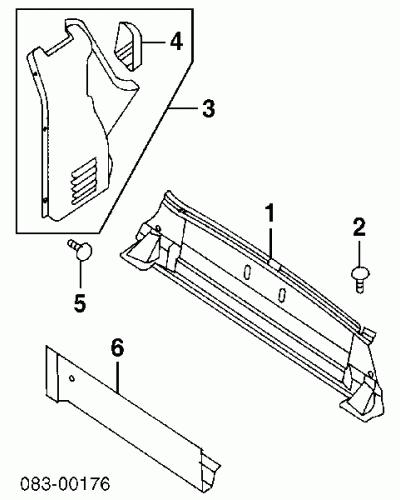 4
3
1
2
5
6
083-00176